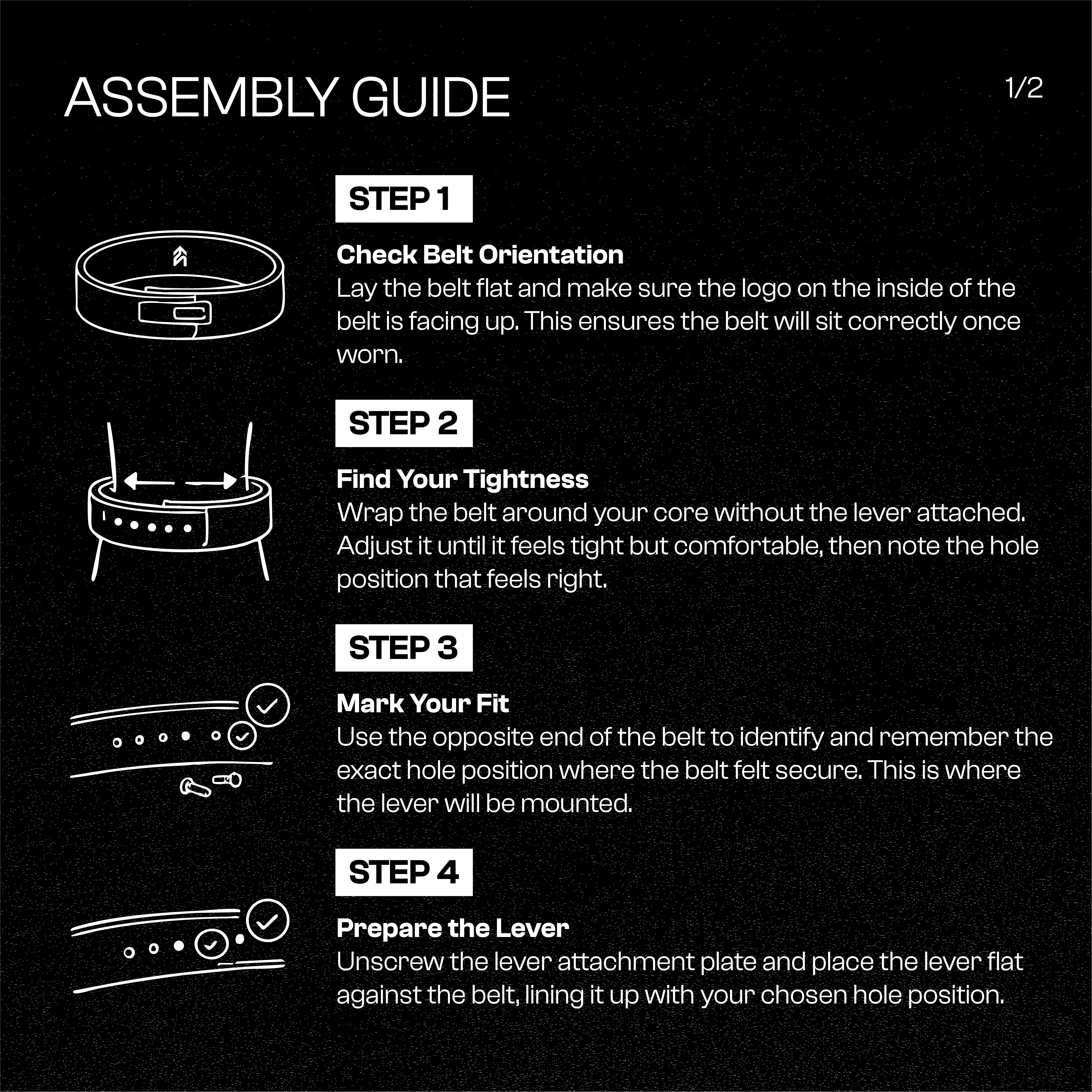 ASSEMBLY GUIDE

1/2

STEP 1

Check Belt Orientation
Lay the belt flat and make sure the logo on the inside of the belt is facing up. This ensures the belt will sit correctly once worn.

STEP 2

Find Your Tightness
Wrap the belt around your core without the lever attached. Adjust it until it feels tight but comfortable, then note the hole position that feels right.

STEP 3

Mark Your Fit
Use the opposite end of the belt to identify and remember the exact hole position where the belt felt secure. This is where the lever will be mounted.

STEP 4

Prepare the Lever
Unscrew the lever attachment plate and place the lever flat against the belt, lining it up with your chosen hole position.